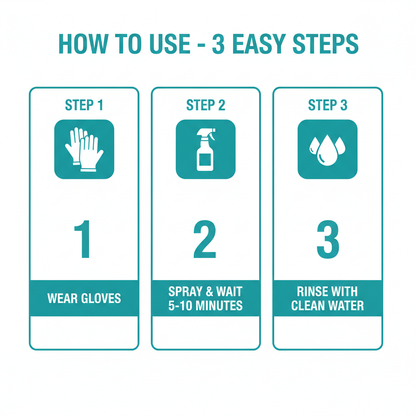 HOW TO USE - 3 EASY STEPS

STEP 1

1

WEAR GLOVES

STEP 2

2

SPRAY & WAIT 5-10 MINUTES

STEP 3

3

RINSE WITH CLEAN WATER