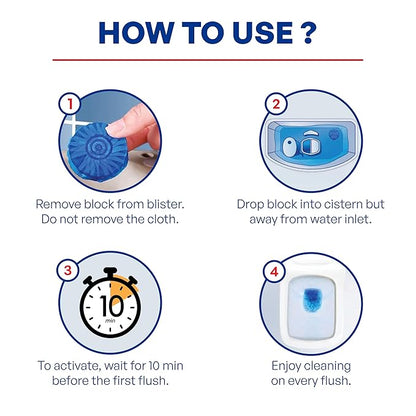 HOW TO USE ?

1

Remove block from blister. Do not remove the cloth.

2

Drop block into cistern but away from water inlet.

3

10
min

To activate, wait for 10 min before the first flush.

4

Enjoy cleaning on every flush.