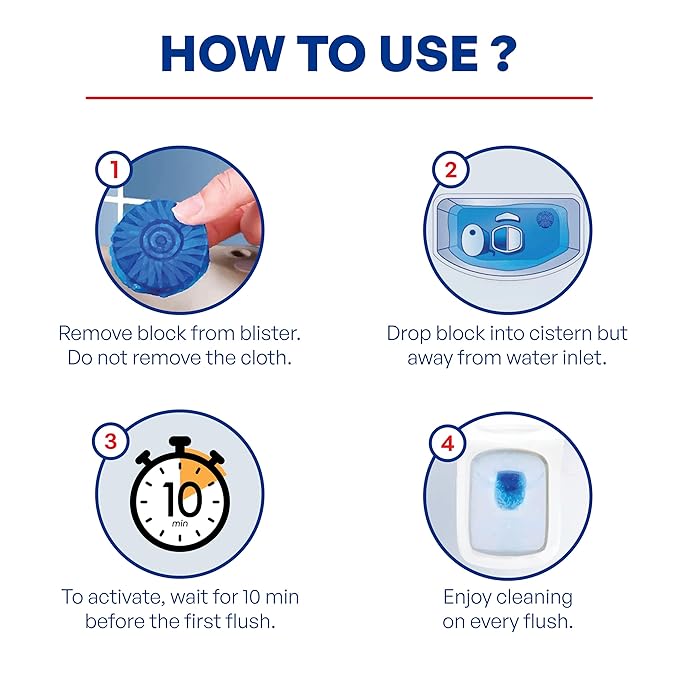 HOW TO USE ?

1

Remove block from blister. Do not remove the cloth.

2

Drop block into cistern but away from water inlet.

3

10 min

To activate, wait for 10 min before the first flush.

4

Enjoy cleaning on every flush.