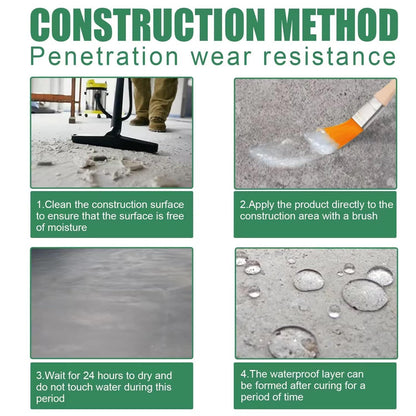 CONSTRUCTION METHOD
Penetration wear resistance

1.Clean the construction surface to ensure that the surface is free of moisture

2.Apply the product directly to the construction area with a brush

3.Wait for 24 hours to dry and do not touch water during this period

4.The waterproof layer can be formed after curing for a period of time