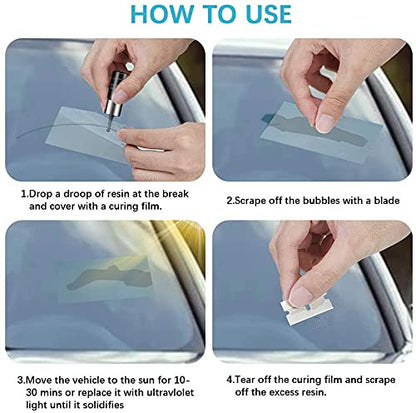 HOW TO USE

1.Drop a droop of resin at the break and cover with a curing film.

2.Scrape off the bubbles with a blade

3.Move the vehicle to the sun for 10-30 mins or replace it with ultravlolet light until it solidifies

4.Tear off the curing film and scrape off the excess resin.