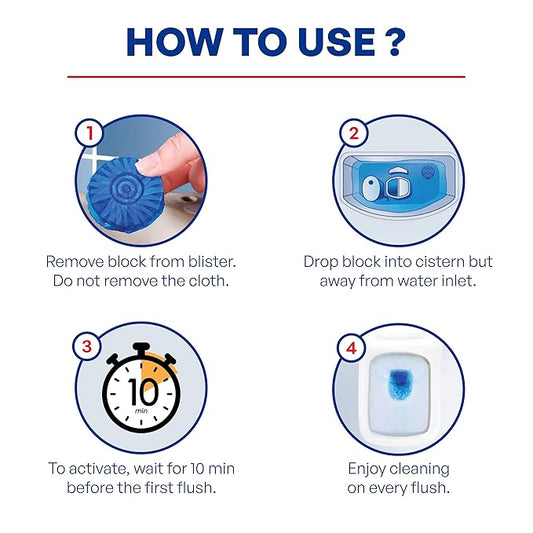 HOW TO USE ?

1

Remove block from blister. Do not remove the cloth.

2

Drop block into cistern but away from water inlet.

3

10 min

To activate, wait for 10 min before the first flush.

4

Enjoy cleaning on every flush.